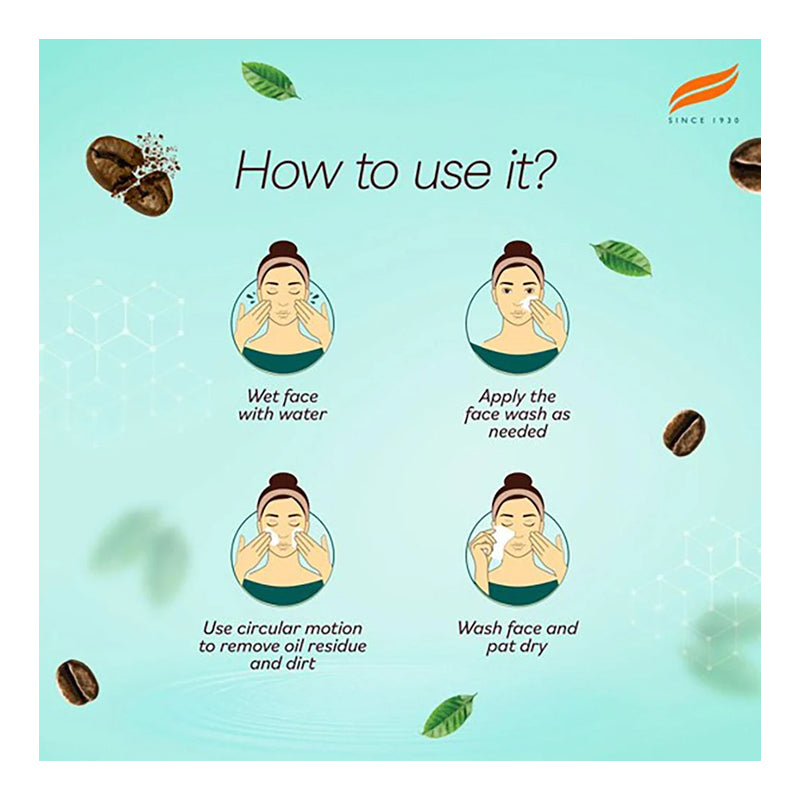 SINCE 1930

How to use it?

Wet face with water

Apply the face wash as needed

Use circular motion to remove oil residue and dirt

Wash face and pat dry